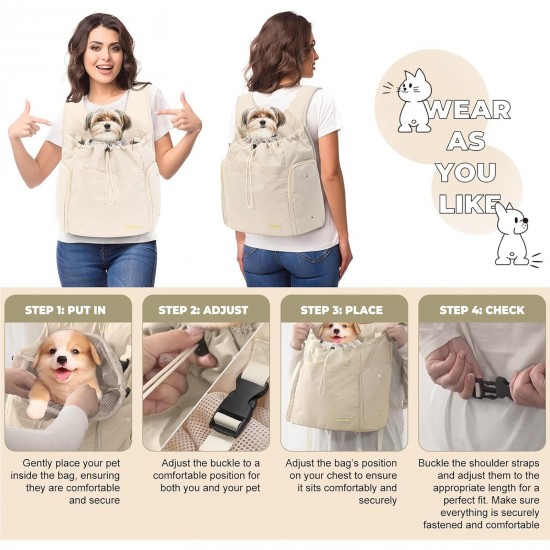 WEAR AS YOU LIKE

STEP 1: PUT IN

Gently place your pet inside the bag, ensuring they are comfortable and secure

STEP 2: ADJUST

Adjust the buckle to a comfortable position for both you and your pet

STEP 3: PLACE

Adjust the bag's position on your chest to ensure it sits comfortably and securely

STEP 4: CHECK

Buckle the shoulder straps and adjust them to the appropriate length for a perfect fit. Make sure everything is securely fastened and comfortable